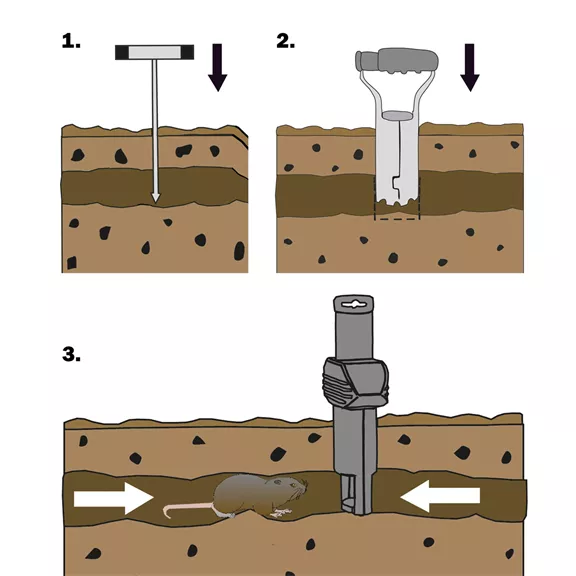 1.

2.

3.