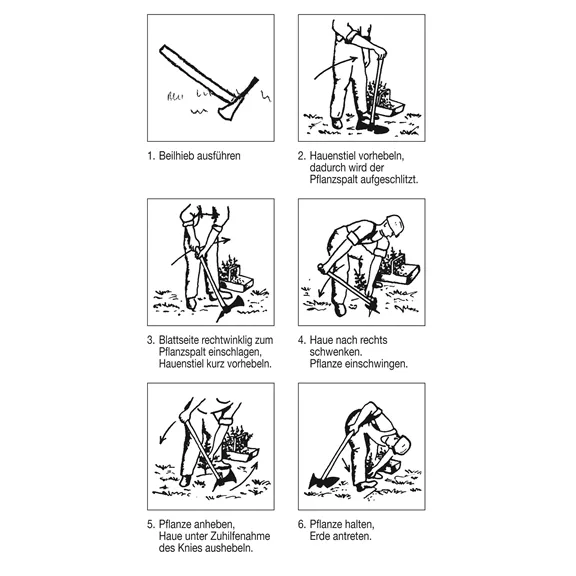 1. Beilhieb ausführen

2. Hauenstiel vorhebeln, dadurch wird der Pflanzspalt aufgeschlitzt.

3. Blattseite rechtwinklig zum Pflanzspalt einschlagen, Hauenstiel kurz vorhebeln.

4. Haue nach rechts schwenken. Pflanze einschwingen.

5. Pflanze anheben, Haue unter Zuhilfenahme des Knies aushebeln.

6. Pflanze halten, Erde antreten.